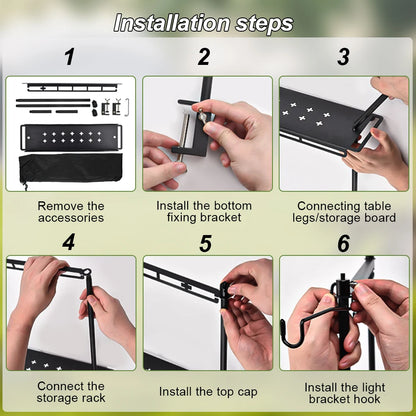 Installation steps

1

Remove the accessories

2

Install the bottom fixing bracket

3

Connecting table legs/storage board

4

Connect the storage rack

5

Install the top cap

6

Install the light bracket hook